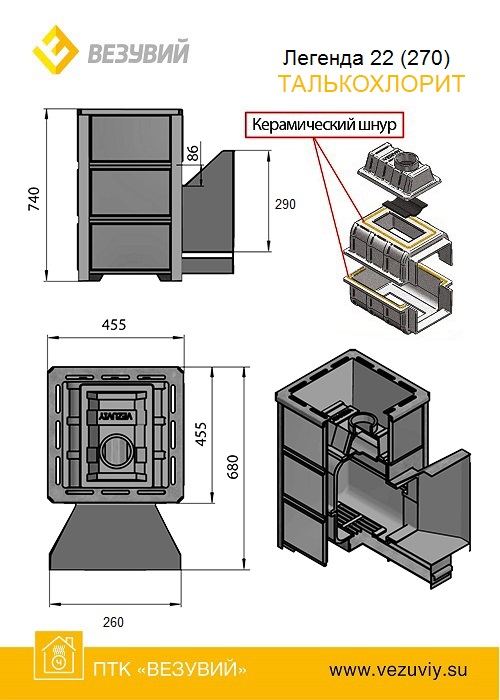 ВЕЗУВИЙ

Легенда 22 (270)
ТАЛЬКОХЛОРИТ

Керамический шнур

740

86

290

455

VEZUVIY

455

680

260

ПТК «ВЕЗУВИЙ»

www.vezuviy.su