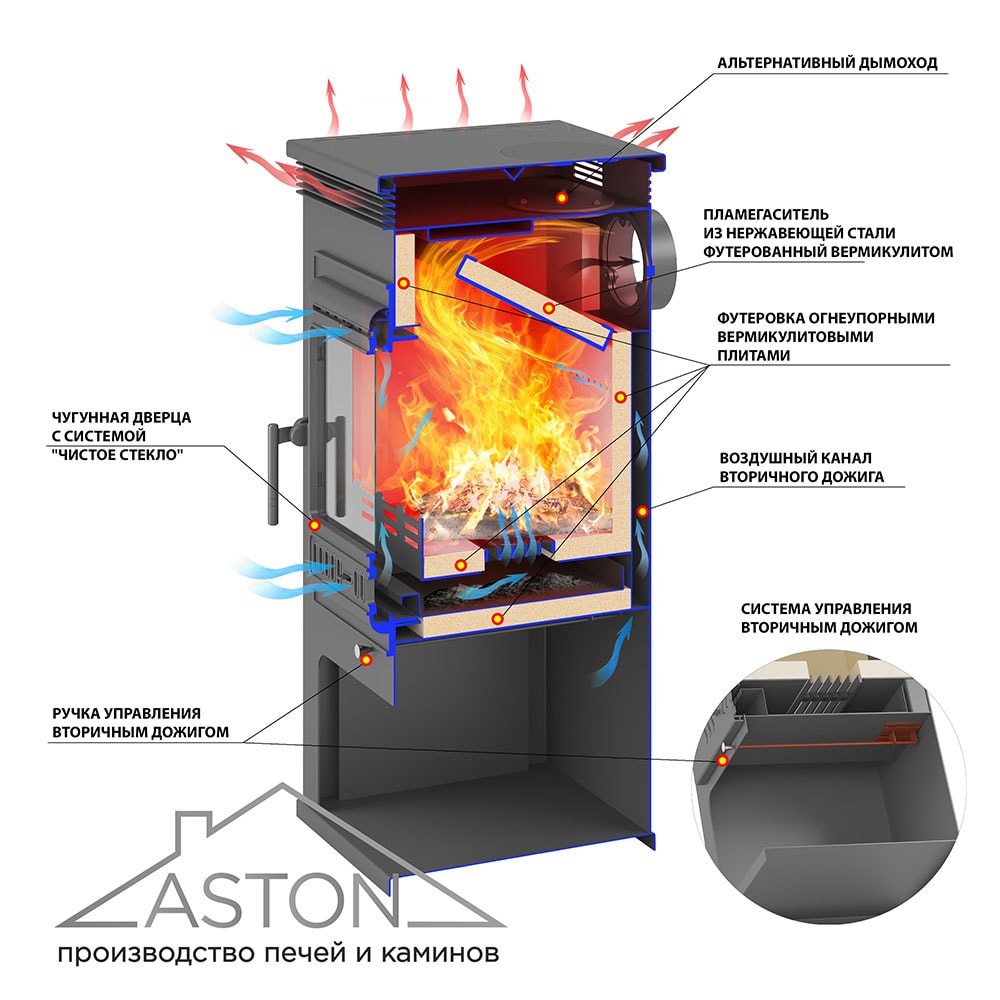 АЛЬТЕРНАТИВНЫЙ ДЫМОХОД

ПЛАМЕГАСИТЕЛЬ ИЗ НЕРЖАВЕЮЩЕЙ СТАЛИ ФУТЕРОВАННЫЙ ВЕРМИКУЛИТОМ

ФУТЕРОВКА ОГНЕУПОРНЫМИ ВЕРМИКУЛИТОВЫМИ ПЛИТАМИ

ЧУГУННАЯ ДВЕРЦА С СИСТЕМОЙ "ЧИСТОЕ СТЕКЛО"

ВОЗДУШНЫЙ КАНАЛ ВТОРИЧНОГО ДОЖИГА

СИСТЕМА УПРАВЛЕНИЯ ВТОРИЧНЫМ ДОЖИГОМ

РУЧКА УПРАВЛЕНИЯ ВТОРИЧНЫМ ДОЖИГОМ

ASTON

производство печей и каминов