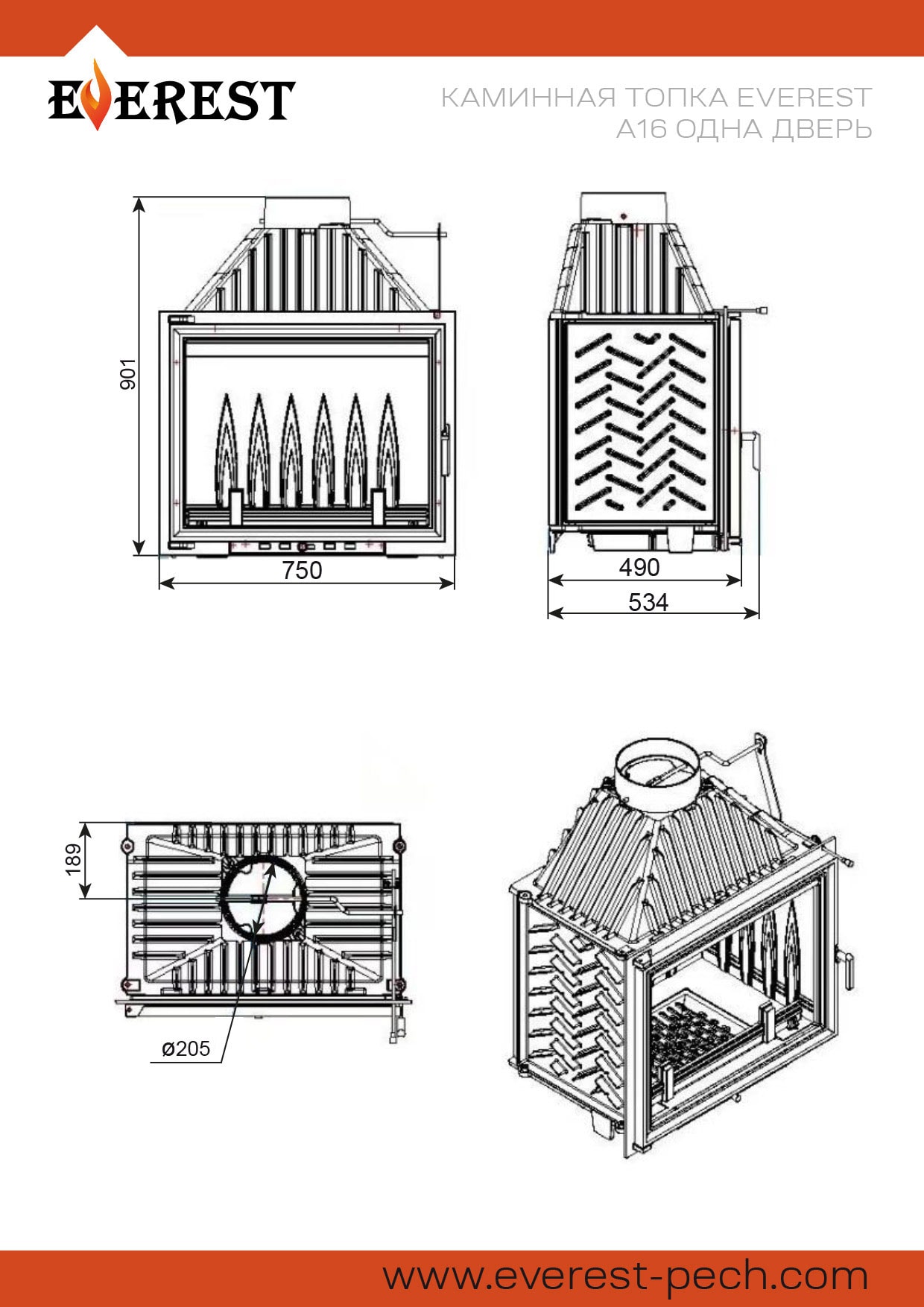 EVEREST

КАМИННАЯ ТОПКА EVEREST
А16 ОДНА ДВЕРЬ

901

750

490

534

189

ø205

www.everest-pech.com